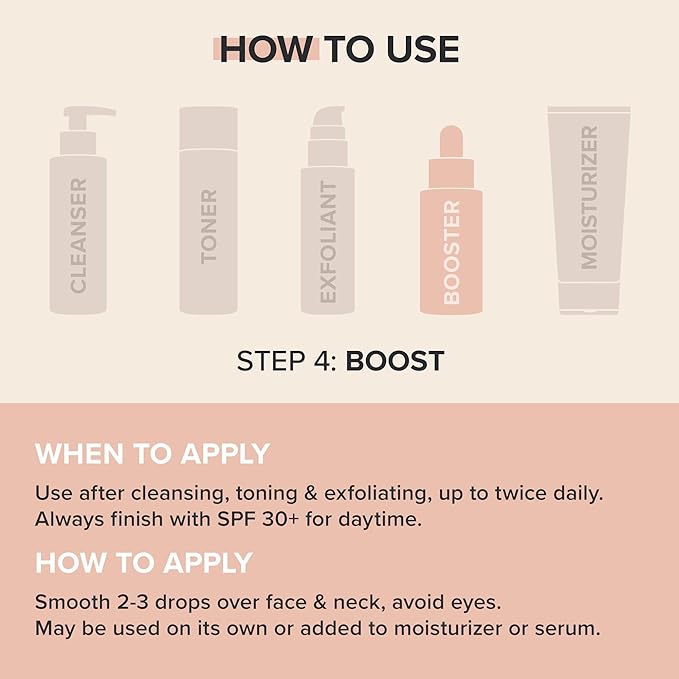 HOW TO USE

CLEANSER

TONER

EXFOLIANT

BOOSTER

MOISTURIZER

STEP 4: BOOST

WHEN TO APPLY

Use after cleansing, toning & exfoliating, up to twice daily. Always finish with SPF 30+ for daytime.

HOW TO APPLY

Smooth 2-3 drops over face & neck, avoid eyes. May be used on its own or added to moisturizer or serum.