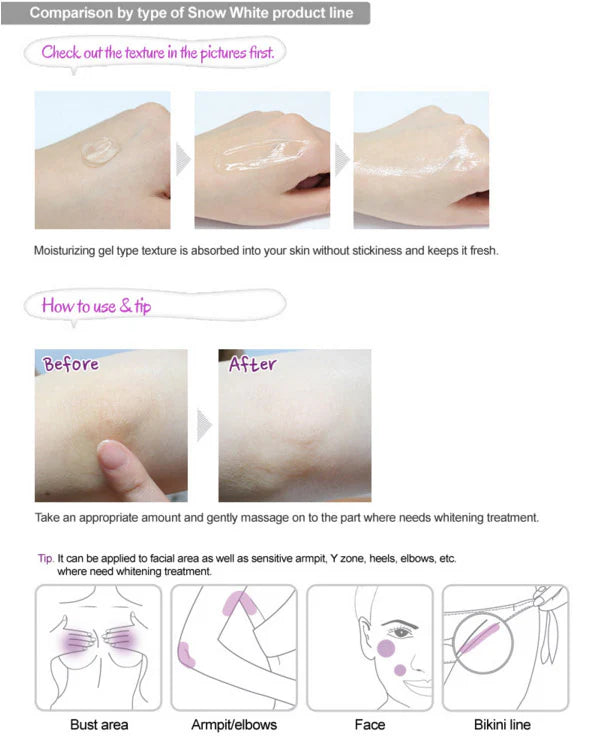 Comparison by type of Snow White product line

Check out the texture in the pictures first.

Moisturizing gel type texture is absorbed into your skin without stickiness and keeps it fresh.

How to use & tip

Before

After

Take an appropriate amount and gently massage on to the part where needs whitening treatment.

Tip. It can be applied to facial area as well as sensitive armpit, Y zone, heels, elbows, etc. where need whitening treatment.

Bust area

Armpit/elbows

Face

Bikini line