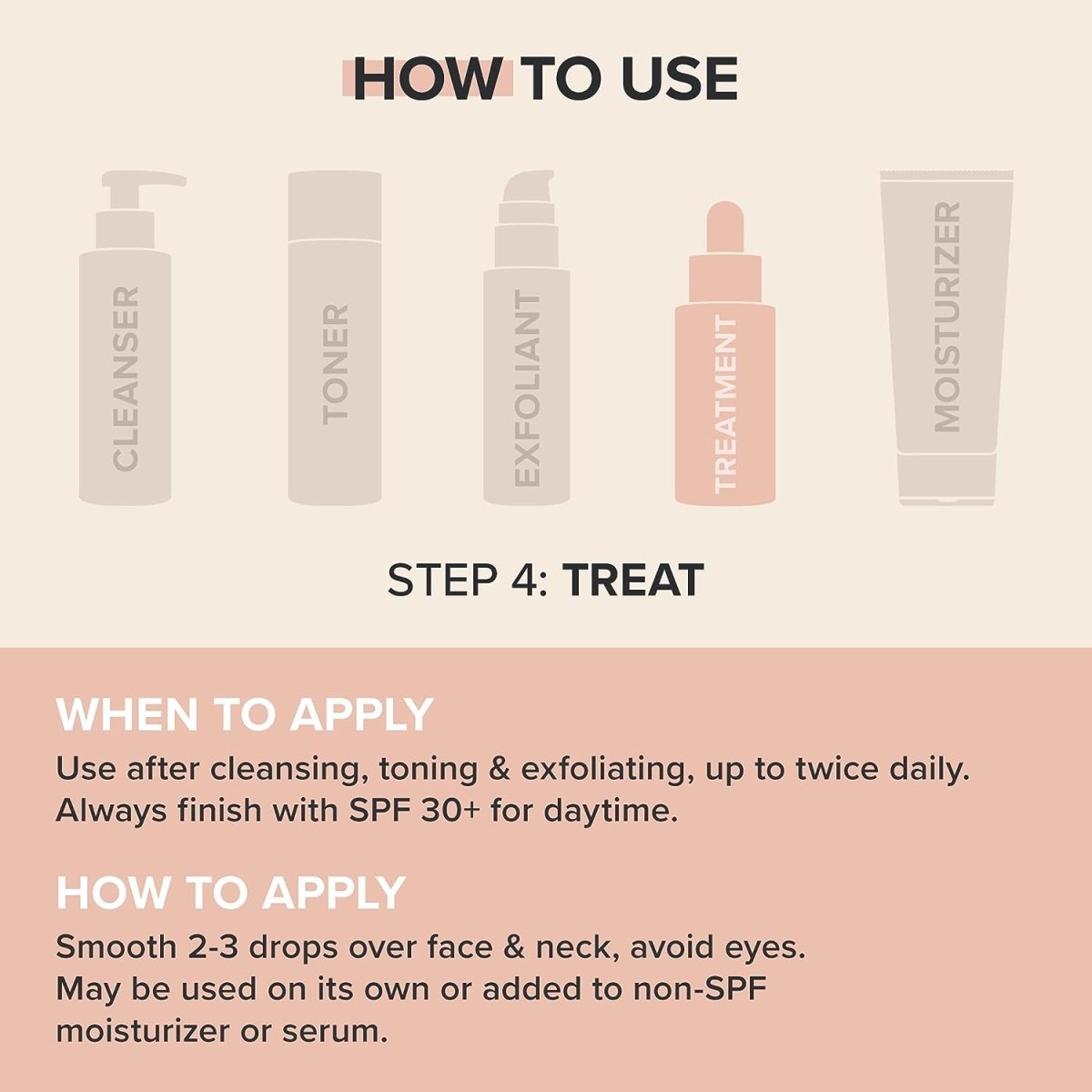 HOW TO USE

CLEANSER

TONER

EXFOLIANT

TREATMENT

MOISTURIZER

STEP 4: TREAT

WHEN TO APPLY

Use after cleansing, toning & exfoliating, up to twice daily. Always finish with SPF 30+ for daytime.

HOW TO APPLY

Smooth 2-3 drops over face & neck, avoid eyes. May be used on its own or added to non-SPF moisturizer or serum.