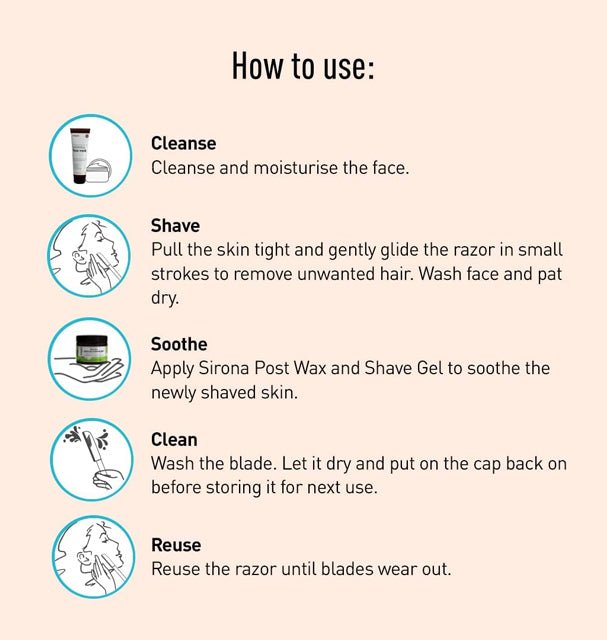 How to use:

Cleanse
Cleanse and moisturise the face.

Shave
Pull the skin tight and gently glide the razor in small strokes to remove unwanted hair. Wash face and pat dry.

Soothe
Apply Sirona Post Wax and Shave Gel to soothe the newly shaved skin.

Clean
Wash the blade. Let it dry and put on the cap back on before storing it for next use.

Reuse
Reuse the razor until blades wear out.