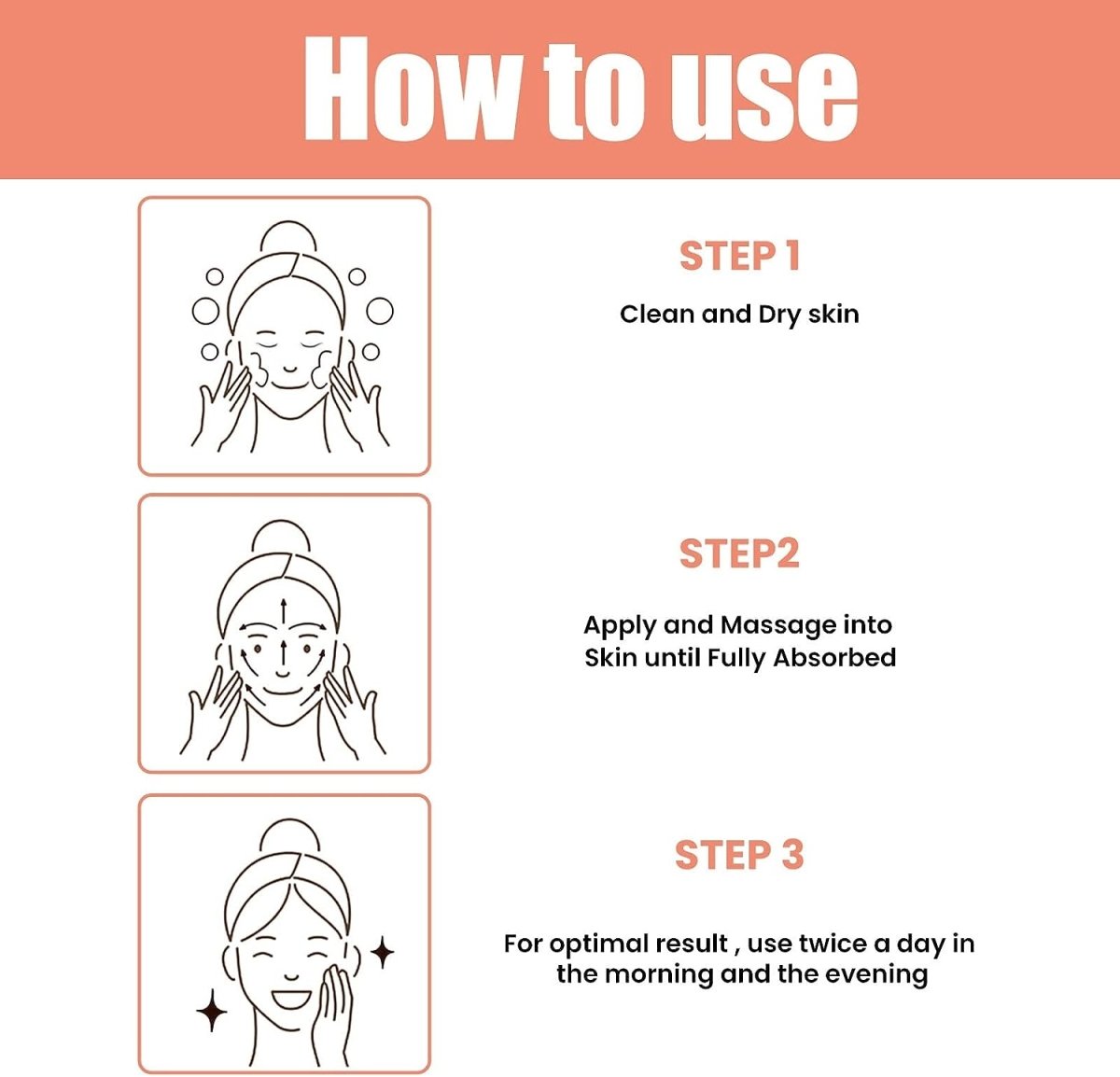 How to use

STEP 1

Clean and Dry skin

STEP2

Apply and Massage into Skin until Fully Absorbed

STEP 3

For optimal result , use twice a day in the morning and the evening