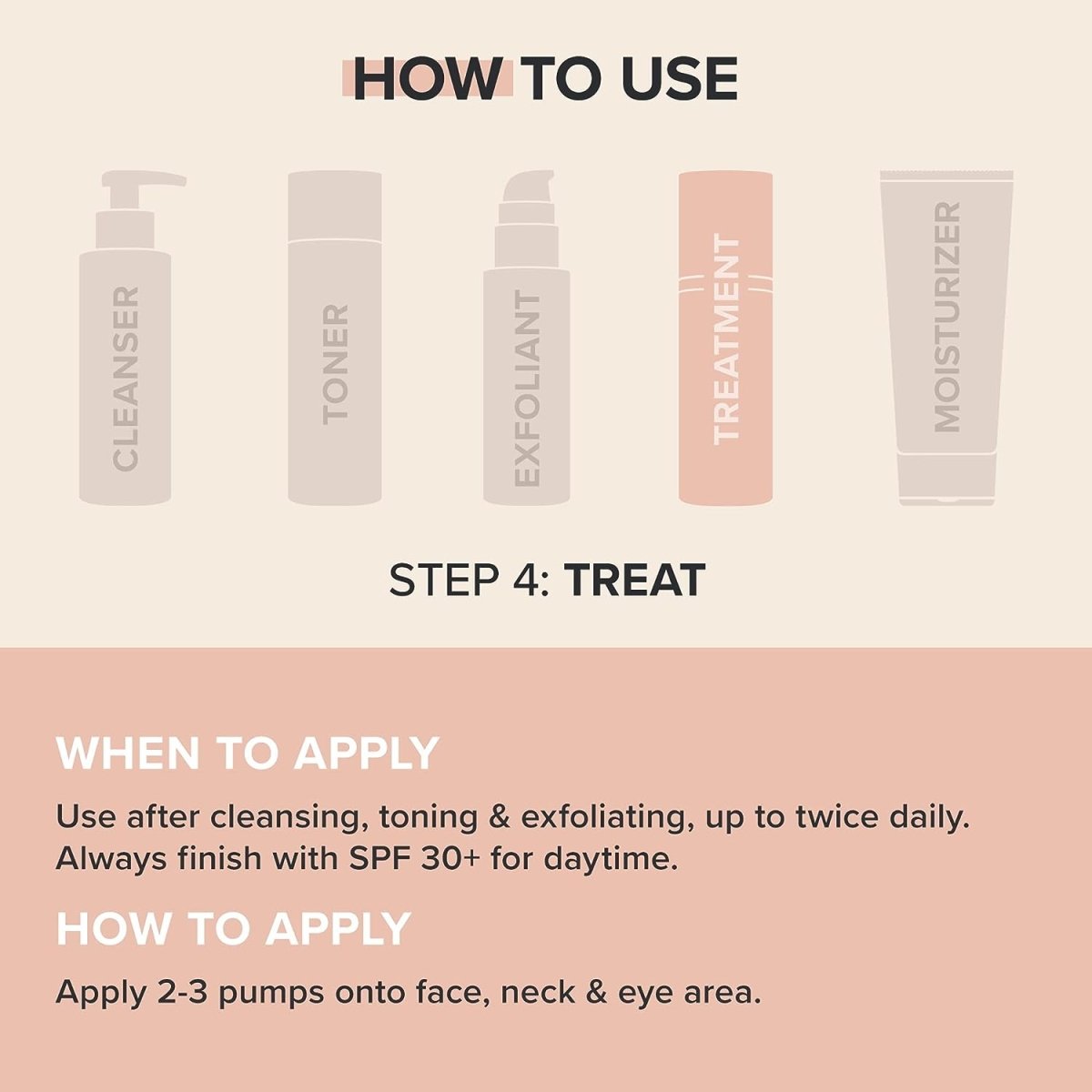 HOW TO USE

CLEANSER

TONER

EXFOLIANT

TREATMENT

MOISTURIZER

STEP 4: TREAT

WHEN TO APPLY

Use after cleansing, toning & exfoliating, up to twice daily. Always finish with SPF 30+ for daytime.

HOW TO APPLY

Apply 2-3 pumps onto face, neck & eye area.