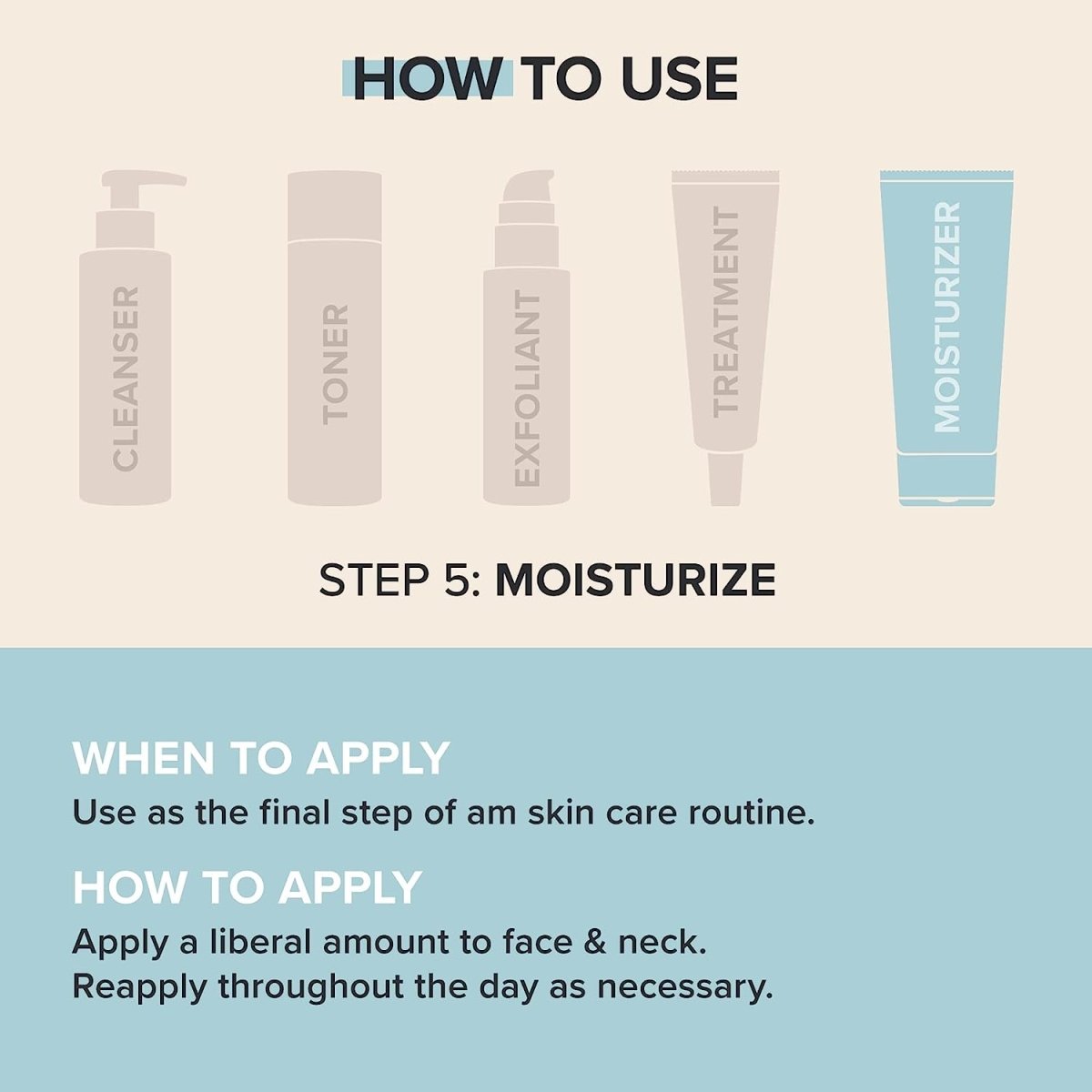 HOW TO USE

CLEANSER

TONER

EXFOLIANT

TREATMENT

MOISTURIZER

STEP 5: MOISTURIZE

WHEN TO APPLY
Use as the final step of am skin care routine.

HOW TO APPLY
Apply a liberal amount to face & neck. Reapply throughout the day as necessary.